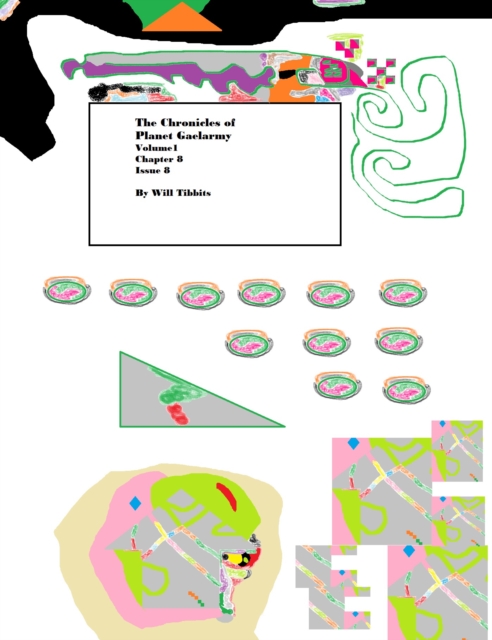 The Chronicles of
Planet Gaelarmy
Volume1
Chapter 8
Issue 8

By Will Tibbits