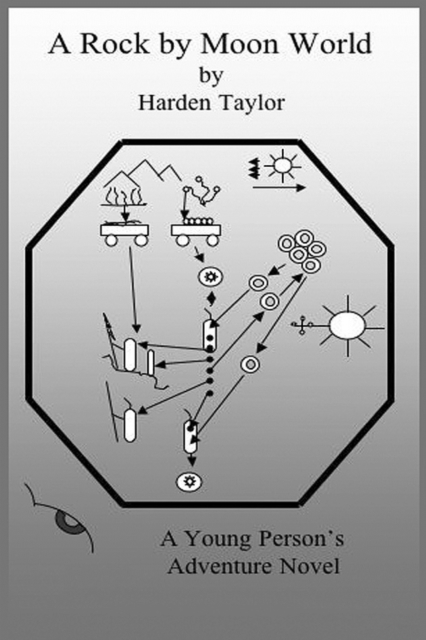 A Rock by Moon World
by
Harden Taylor

A Young Person's
Adventure Novel