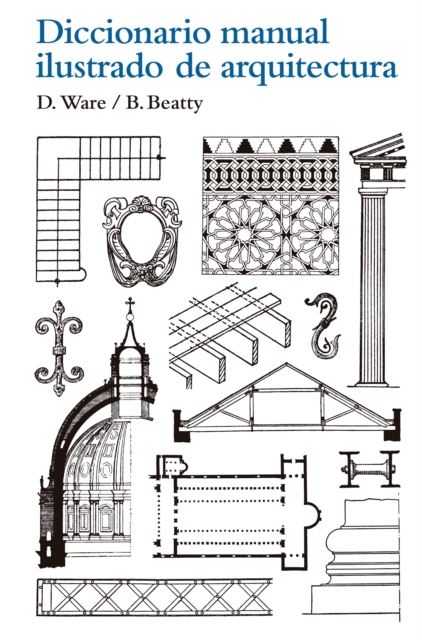 Diccionario manual ilustrado de arquitectura

D. Ware / B. Beatty