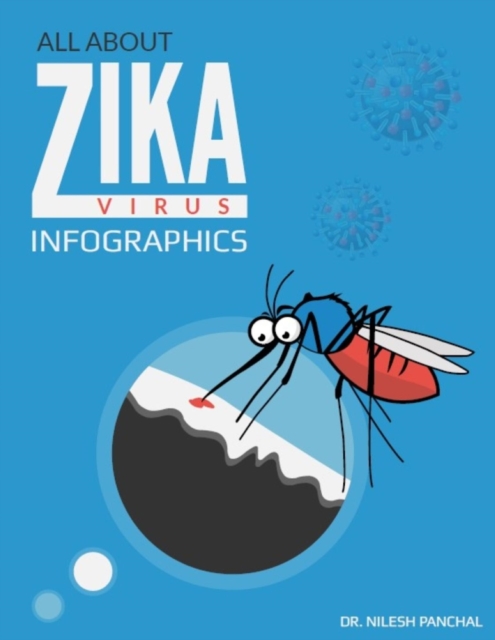 ALL ABOUT

ZIKA

VIRUS

INFOGRAPHICS

DR. NILESH PANCHAL