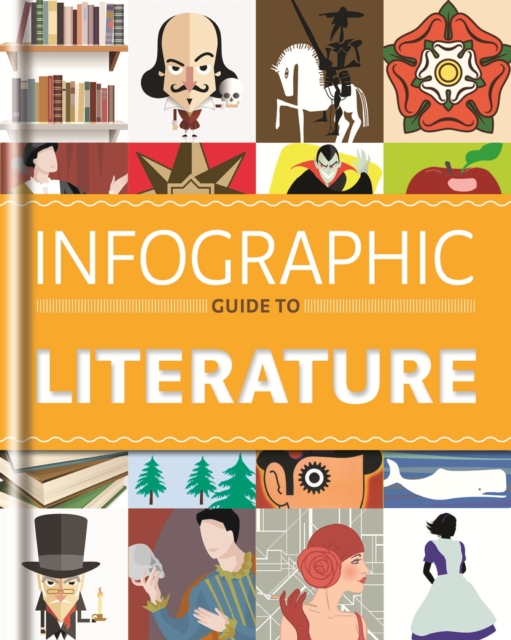 INFOGRAPHIC

GUIDE TO

LITERATURE